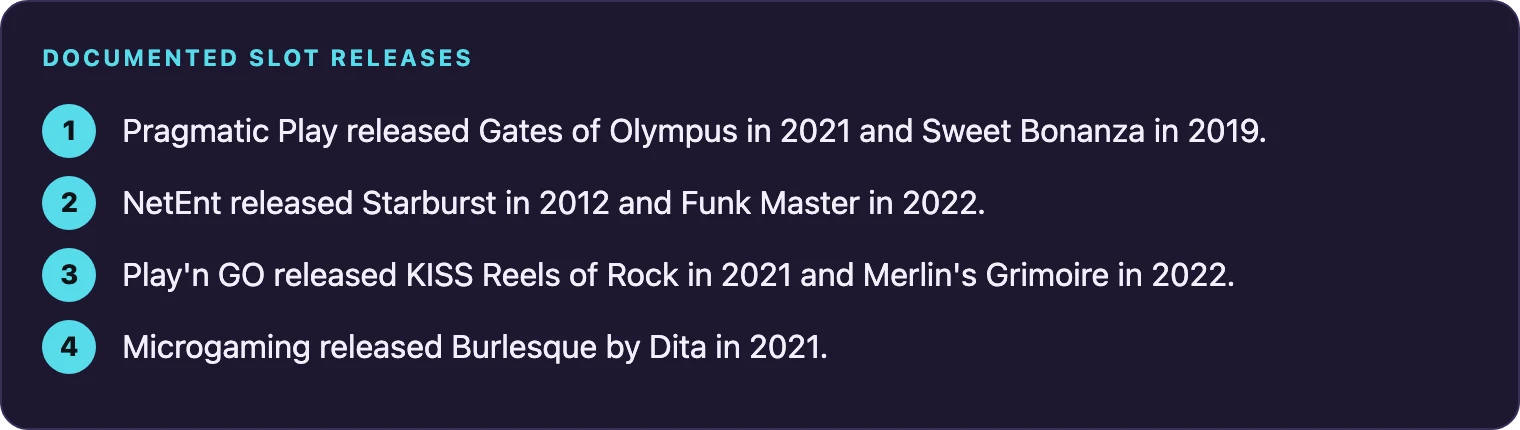 DOCUMENTED SLOT RELEASES

1 Pragmatic Play released Gates of Olympus in 2021 and Sweet Bonanza in 2019.

2 NetEnt released Starburst in 2012 and Funk Master in 2022.

3 Play'n GO released KISS Reels of Rock in 2021 and Merlin's Grimoire in 2022.

4 Microgaming released Burlesque by Dita in 2021.