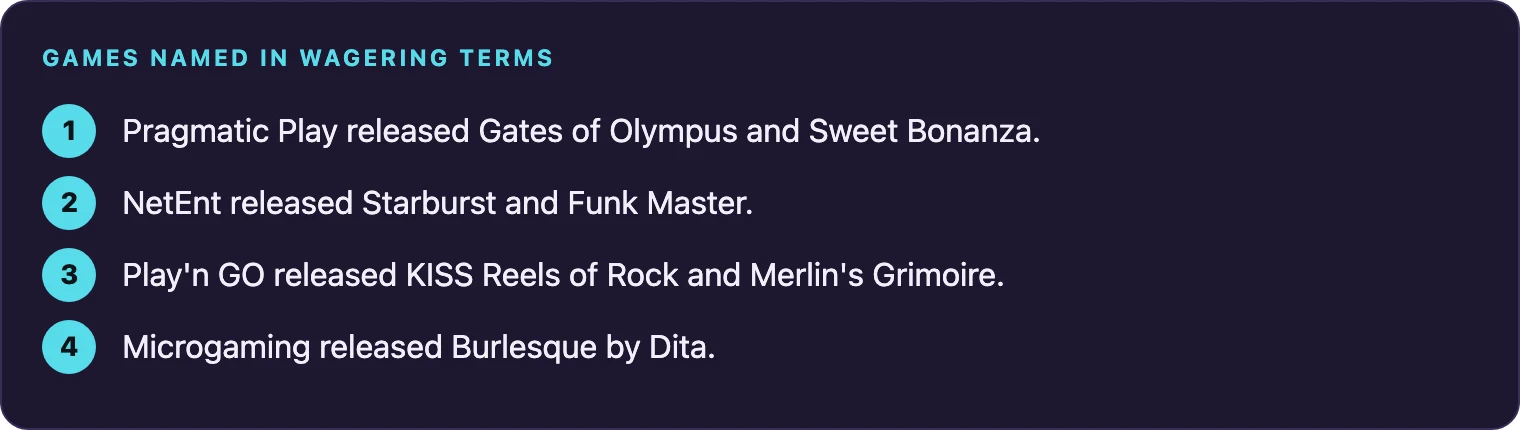 GAMES NAMED IN WAGERING TERMS

1 Pragmatic Play released Gates of Olympus and Sweet Bonanza.

2 NetEnt released Starburst and Funk Master.

3 Play'n GO released KISS Reels of Rock and Merlin's Grimoire.

4 Microgaming released Burlesque by Dita.